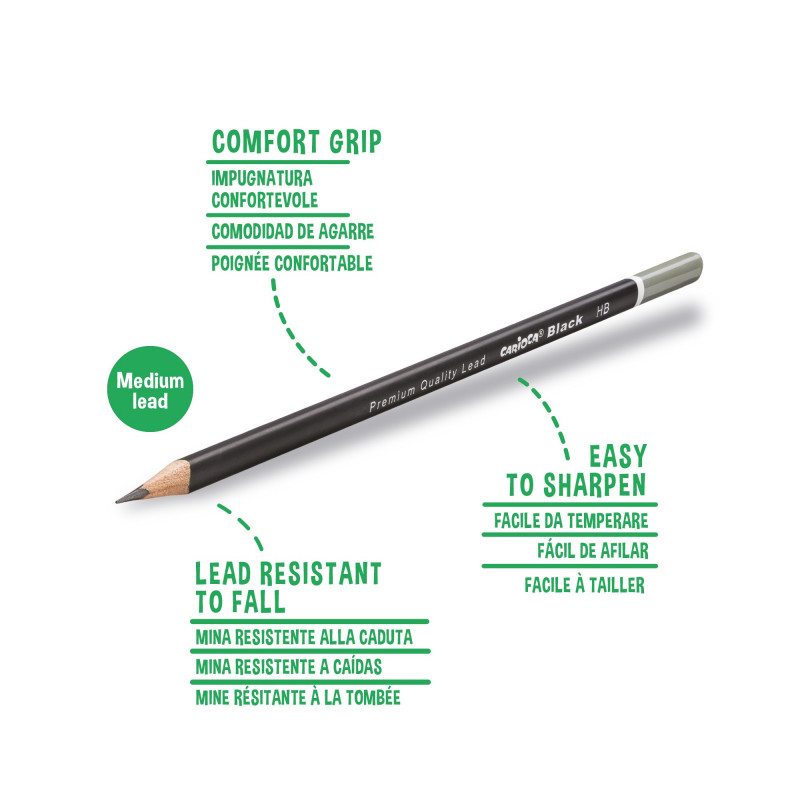 COMFORT GRIP

IMPUGNATURA CONFORTEVOLE

COMODIDAD DE AGARRE

POIGNÉE CONFORTABLE

Medium lead

Premium Quality Lead CARIOCA® Black HB

EASY TO SHARPEN

FACILE DA TEMPERARE

FÁCIL DE AFILAR

FACILE À TAILLER

LEAD RESISTANT TO FALL

MINA RESISTENTE ALLA CADUTA

MINA RESISTENTE A CAÍDAS

MINE RÉSITANTE À LA TOMBÉE